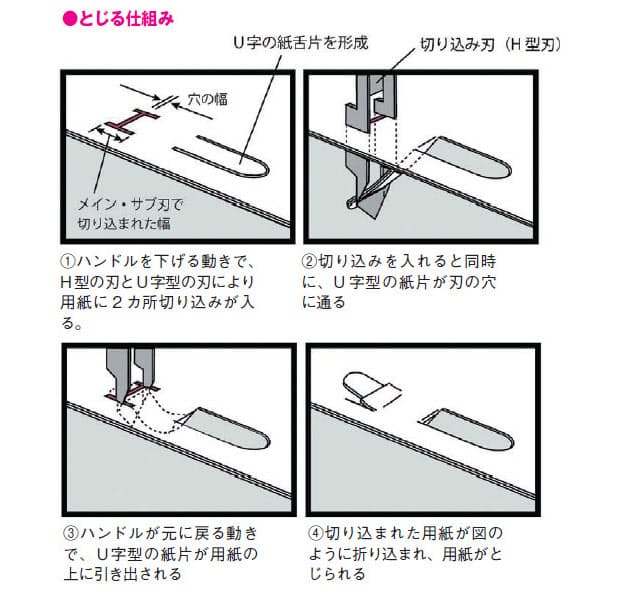 ●とじる仕組み

U字の紙舌片を形成

切り込み刃（H型刃）

穴の幅

メイン・サブ刃で切り込まれた幅

①ハンドルを下げる動きで、H型の刃とU字型の刃により用紙に２カ所切り込みが入る。

②切り込みを入れると同時に、U字型の紙片が刃の穴に通る

③ハンドルが元に戻る動きで、U字型の紙片が用紙の上に引き出される

④切り込まれた用紙が図のように折り込まれ、用紙がとじられる