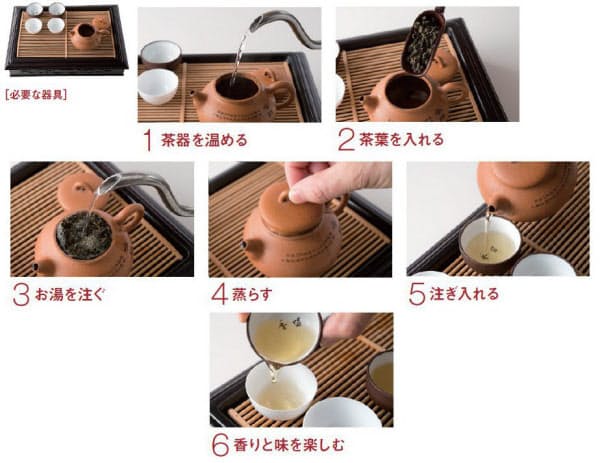 [必要な器具]

1 茶器を温める

2 茶葉を入れる

3 お湯を注ぐ

4 蒸らす

5 注ぎ入れる

6 香りと味を楽しむ