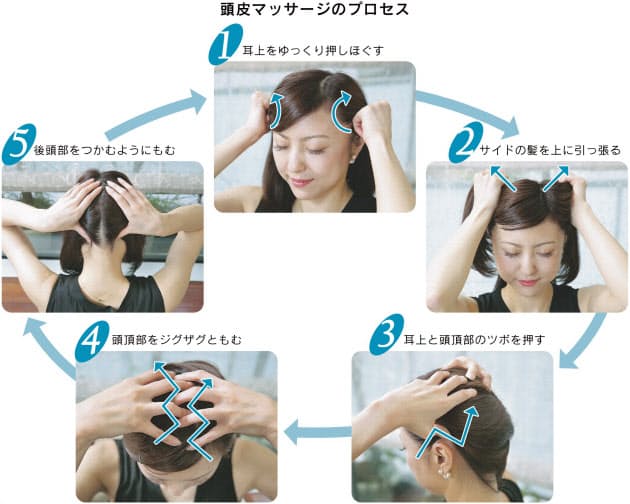 頭皮マッサージのプロセス

1 耳上をゆっくり押しほぐす

2 サイドの髪を上に引っ張る

3 耳上と頭頂部のツボを押す

4 頭頂部をジグザグともむ

5 後頭部をつかむようにもむ