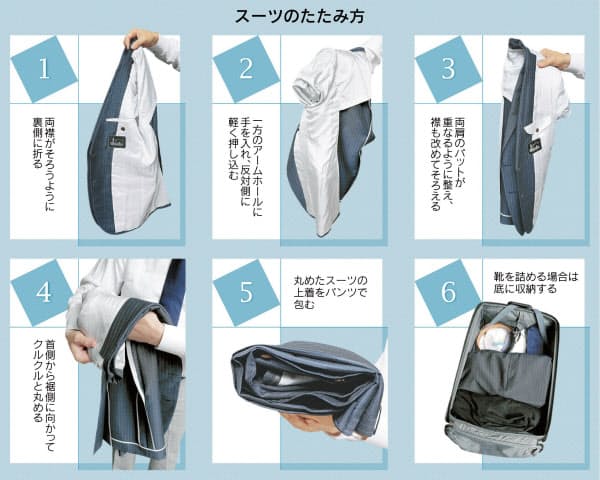 スーツのたたみ方

1

両襟がそろうように裏側に折る

2

一方のアームホールに手を入れ、反対側に軽く押し込む

3

両肩のパットが重なるように整え、襟も改めてそろえる

4

首側から裾側に向かってクルクルと丸める

5

丸めたスーツの上着をパンツで包む

6

靴を詰める場合は底に収納する