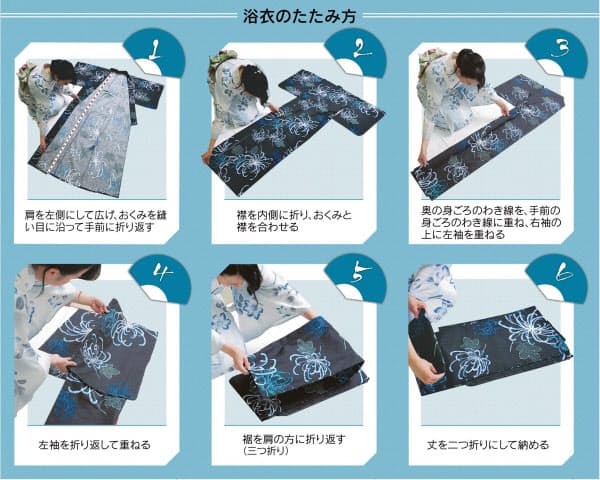 浴衣のたたみ方

1

肩を左側にして広げ、おくみを縫い目に沿って手前に折り返す

2

襟を内側に折り、おくみと襟を合わせる

3

奥の身ごろのわき線を、手前の身ごろのわき線に重ね、右袖の上に左袖を重ねる

4

左袖を折り返して重ねる

5

裾を肩の方に折り返す（三つ折り）

6

丈を二つ折りにして納める