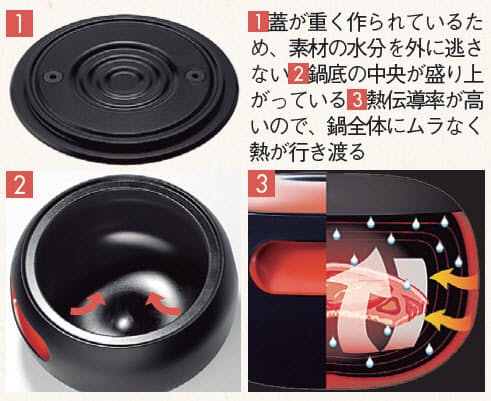 1

1蓋が重く作られているため、素材の水分を外に逃さない2鍋底の中央が盛り上がっている3熱伝導率が高いので、鍋全体にムラなく熱が行き渡る

2

3