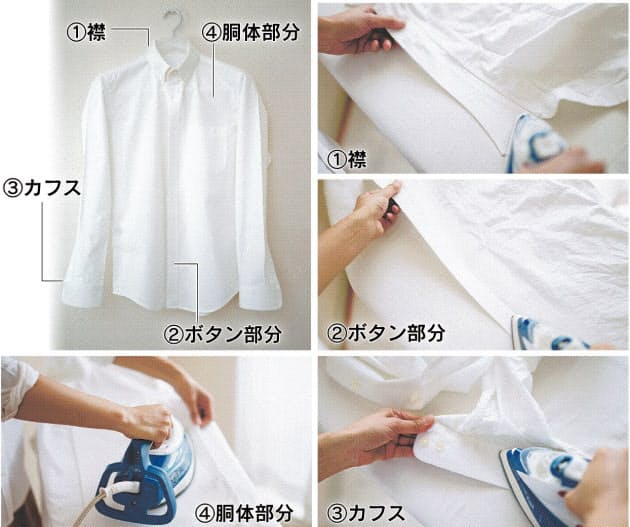 ①襟

④胴体部分

③カフス

②ボタン部分

①襟

②ボタン部分

④胴体部分

③カフス