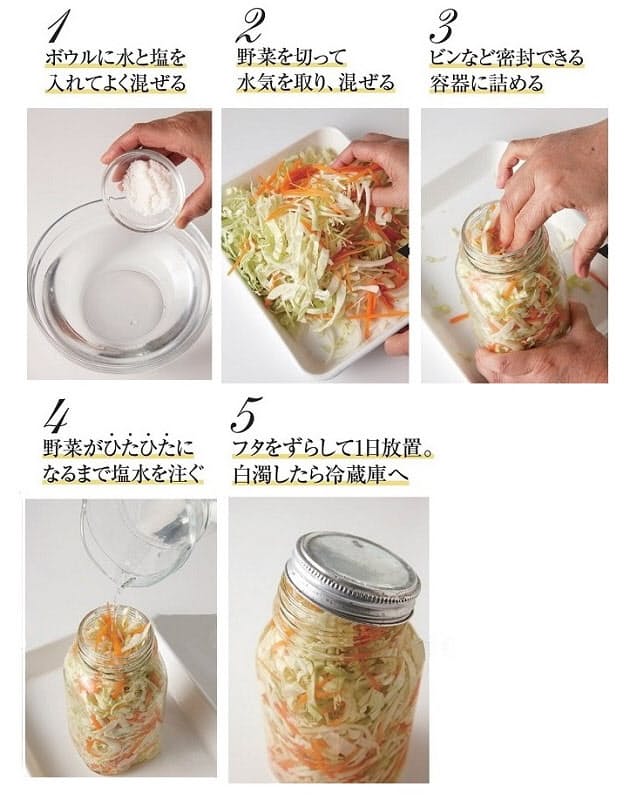 1
ボウルに水と塩を入れてよく混ぜる

2
野菜を切って水気を取り、混ぜる

3
ビンなど密封できる容器に詰める

4
野菜がひたひたになるまで塩水を注ぐ

5
フタをずらして1日放置。白濁したら冷蔵庫へ