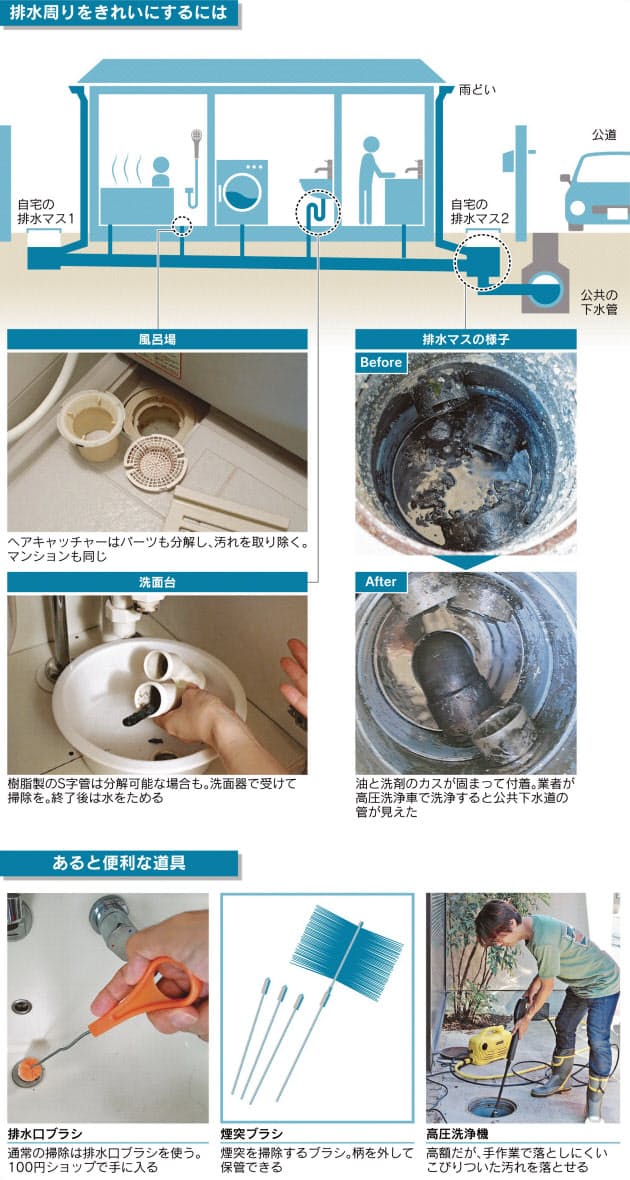 排水周りをきれいにするには

雨どい

公道

自宅の排水マス1

自宅の排水マス2

公共の下水管

風呂場

ヘアキャッチャーはパーツも分解し、汚れを取り除く。マンションも同じ

洗面台

樹脂製のS字管は分解可能な場合も。洗面器で受けて掃除を。終了後は水をためる

排水マスの様子

Before

After

油と洗剤のカスが固まって付着。業者が高圧洗浄車で洗浄すると公共下水道の管が見えた

あると便利な道具

排水口ブラシ
通常の掃除は排水口ブラシを使う。100円ショップで手に入る

煙突ブラシ
煙突を掃除するブラシ。柄を外して保管できる

高圧洗浄機
高額だが、手作業で落としにくいこびりついた汚れを落とせる