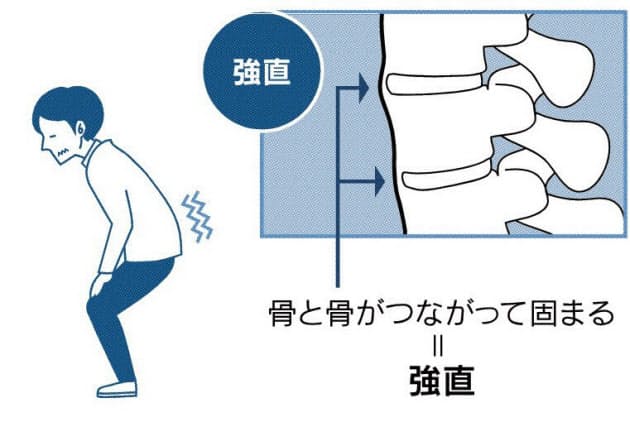 強直

骨と骨がつながって固まる
=
強直