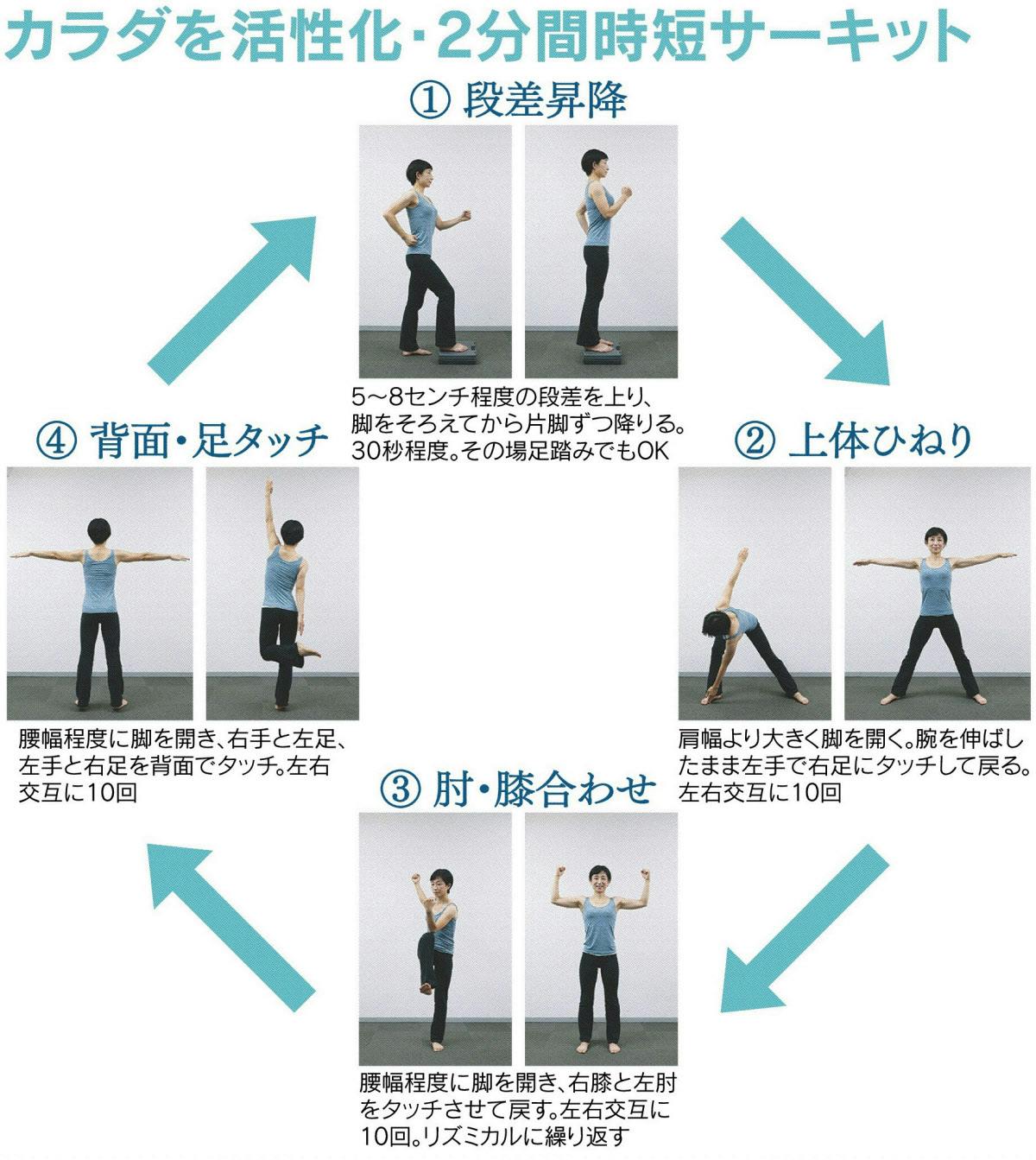 カラダを活性化・2分間時短サーキット

① 段差昇降

5〜8センチ程度の段差を上り、脚をそろえてから片脚ずつ降りる。30秒程度。その場足踏みでもOK

② 上体ひねり

肩幅より大きく脚を開く。腕を伸ばしたまま左手で右足にタッチして戻る。左右交互に10回

③ 肘・膝合わせ

腰幅程度に脚を開き、右膝と左肘をタッチさせて戻す。左右交互に10回。リズミカルに繰り返す

④ 背面・足タッチ

腰幅程度に脚を開き、右手と左足、左手と右足を背面でタッチ。左右交互に10回