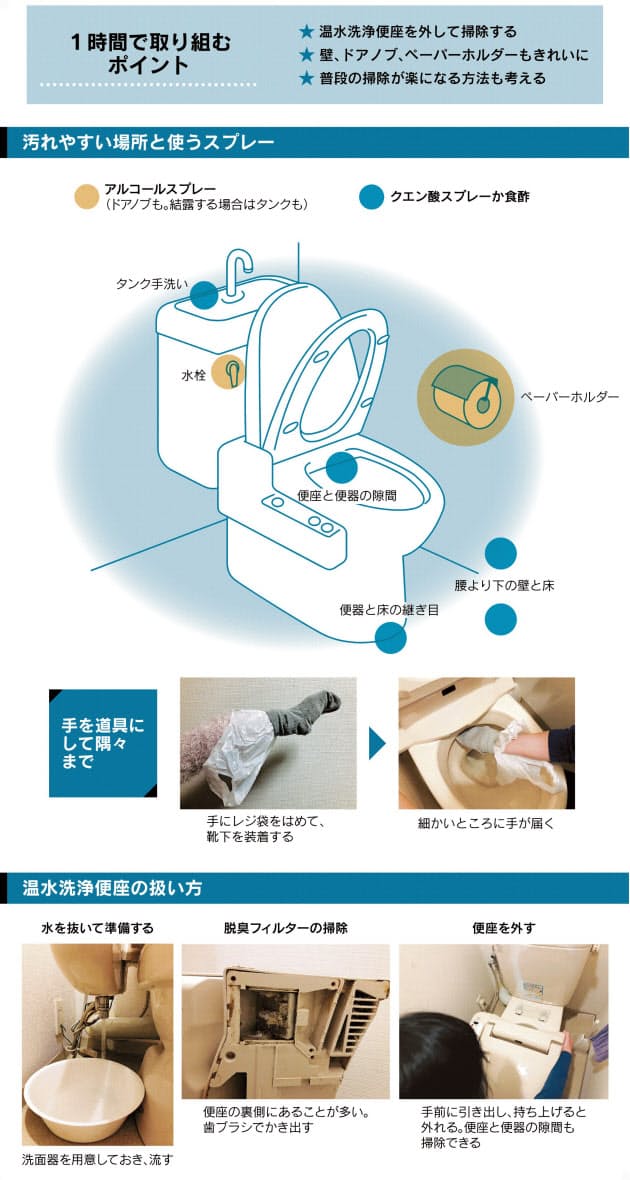 1時間で取り組むポイント

★ 温水洗浄便座を外して掃除する
★ 壁、ドアノブ、ペーパーホルダーもきれいに
★ 普段の掃除が楽になる方法も考える

汚れやすい場所と使うスプレー

アルコールスプレー
（ドアノブも。結露する場合はタンクも）

クエン酸スプレーか食酢

タンク手洗い

水栓

ペーパーホルダー

便座と便器の隙間

腰より下の壁と床

便器と床の継ぎ目

手を道具にして隅々まで

手にレジ袋をはめて、靴下を装着する

細かいところに手が届く

温水洗浄便座の扱い方

水を抜いて準備する

洗面器を用意しておき、流す

脱臭フィルターの掃除

便座の裏側にあることが多い。歯ブラシでかき出す

便座を外す

手前に引き出し、持ち上げると外れる。便座と便器の隙間も掃除できる