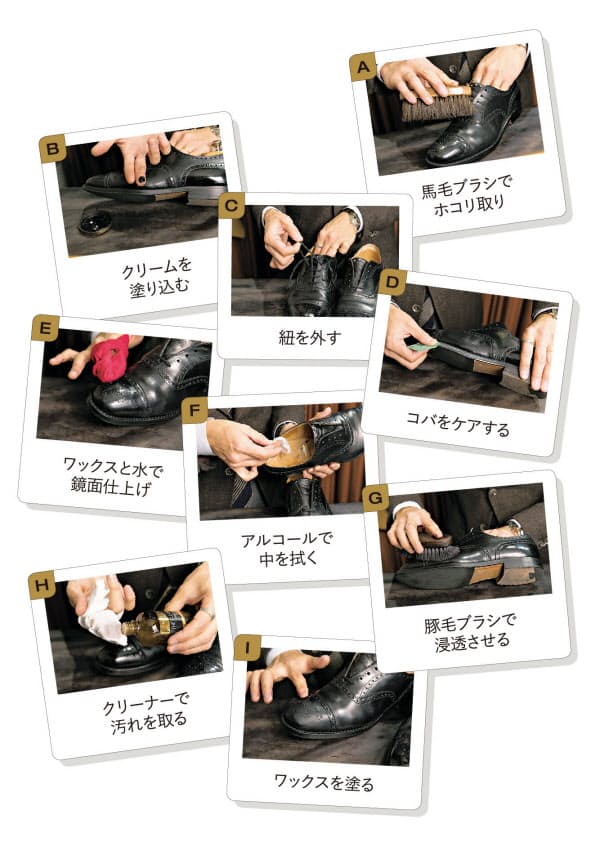 A
馬毛ブラシで
ホコリ取り

B
クリームを
塗り込む

C
紐を外す

D
コバをケアする

E
ワックスと水で
鏡面仕上げ

F
アルコールで
中を拭く

G
豚毛ブラシで
浸透させる

H
クリーナーで
汚れを取る

I
ワックスを塗る